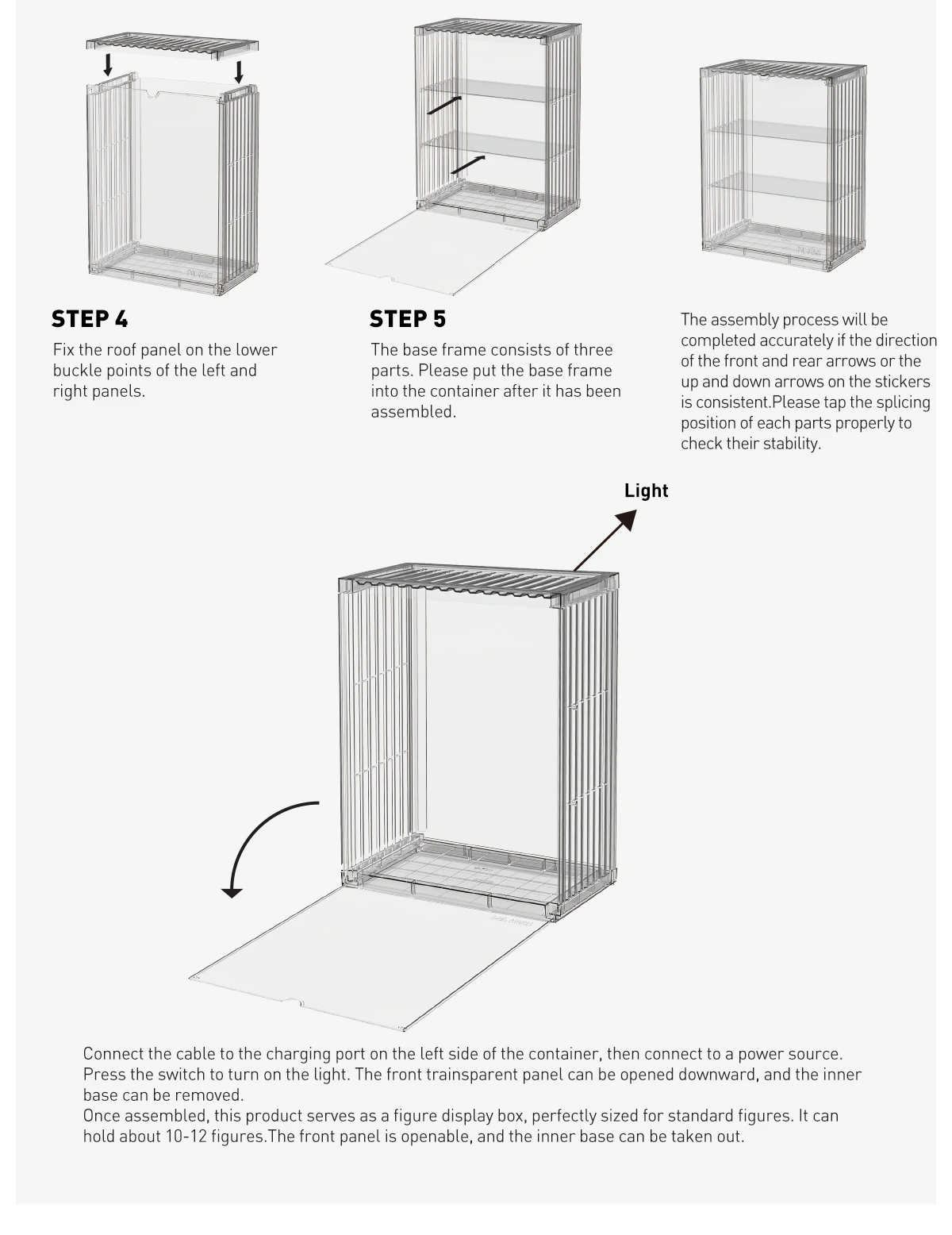 STEP 4

Fix the roof panel on the lower buckle points of the left and right panels.

STEP 5

The base frame consists of three parts. Please put the base frame into the container after it has been assembled.

The assembly process will be completed accurately if the direction of the front and rear arrows or the up and down arrows on the stickers is consistent.Please tap the splicing position of each parts properly to check their stability.

Light

Connect the cable to the charging port on the left side of the container, then connect to a power source. Press the switch to turn on the light. The front trainsparent panel can be opened downward, and the inner base can be removed.
Once assembled, this product serves as a figure display box, perfectly sized for standard figures. It can hold about 10-12 figures.The front panel is openable, and the inner base can be taken out.